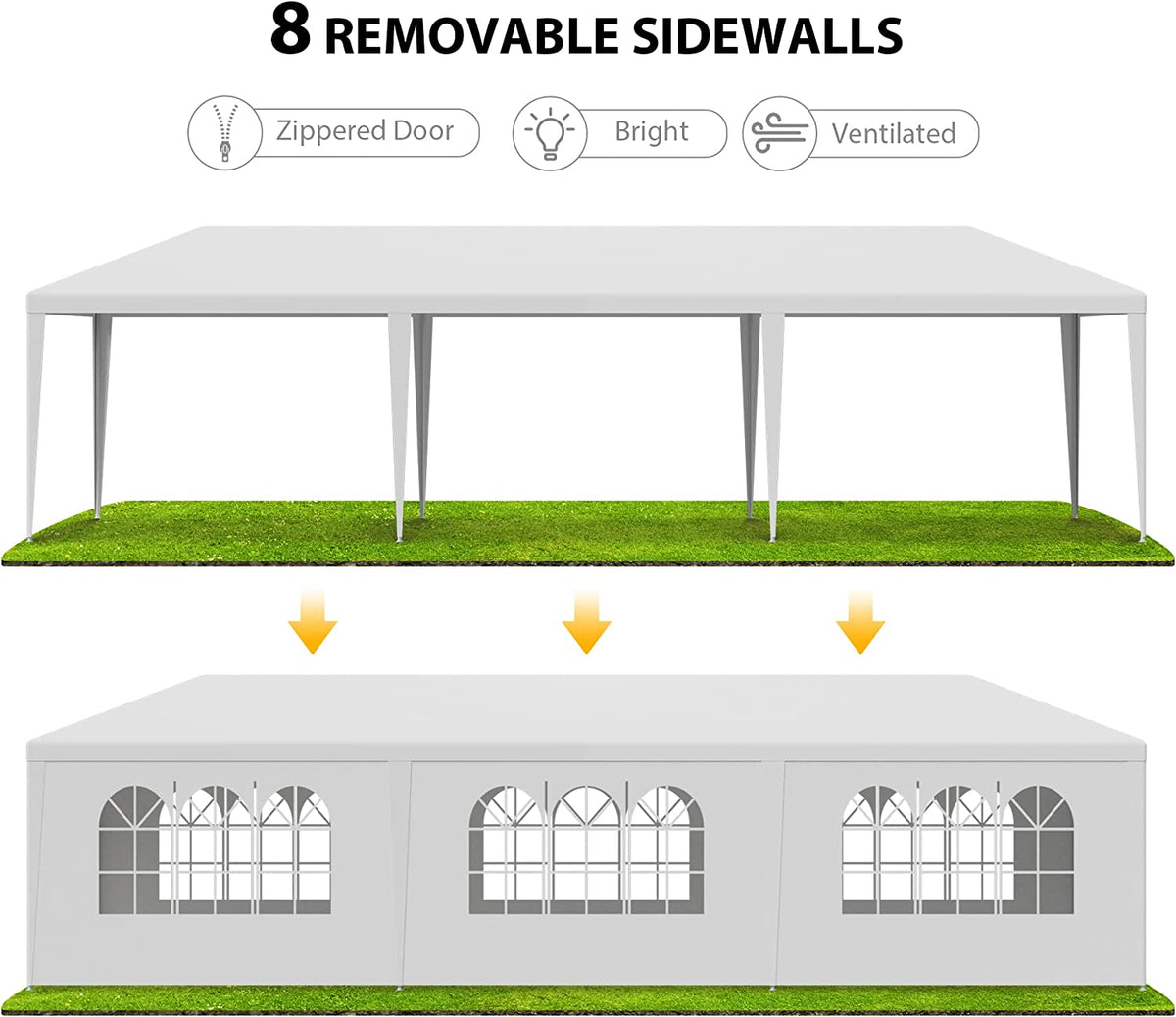 8 REMOVABLE SIDEWALLS

Zippered Door

Bright

Ventilated