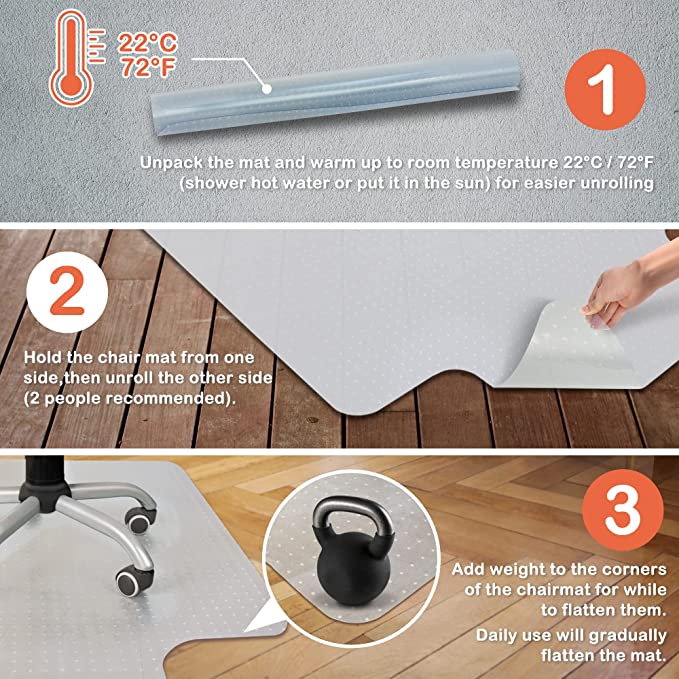 22°C
72°F

1

Unpack the mat and warm up to room temperature 22°C / 72°F (shower hot water or put it in the sun) for easier unrolling

2

Hold the chair mat from one side,then unroll the other side (2 people recommended).

3

Add weight to the corners of the chairmat for while to flatten them.

Daily use will gradually flatten the mat.